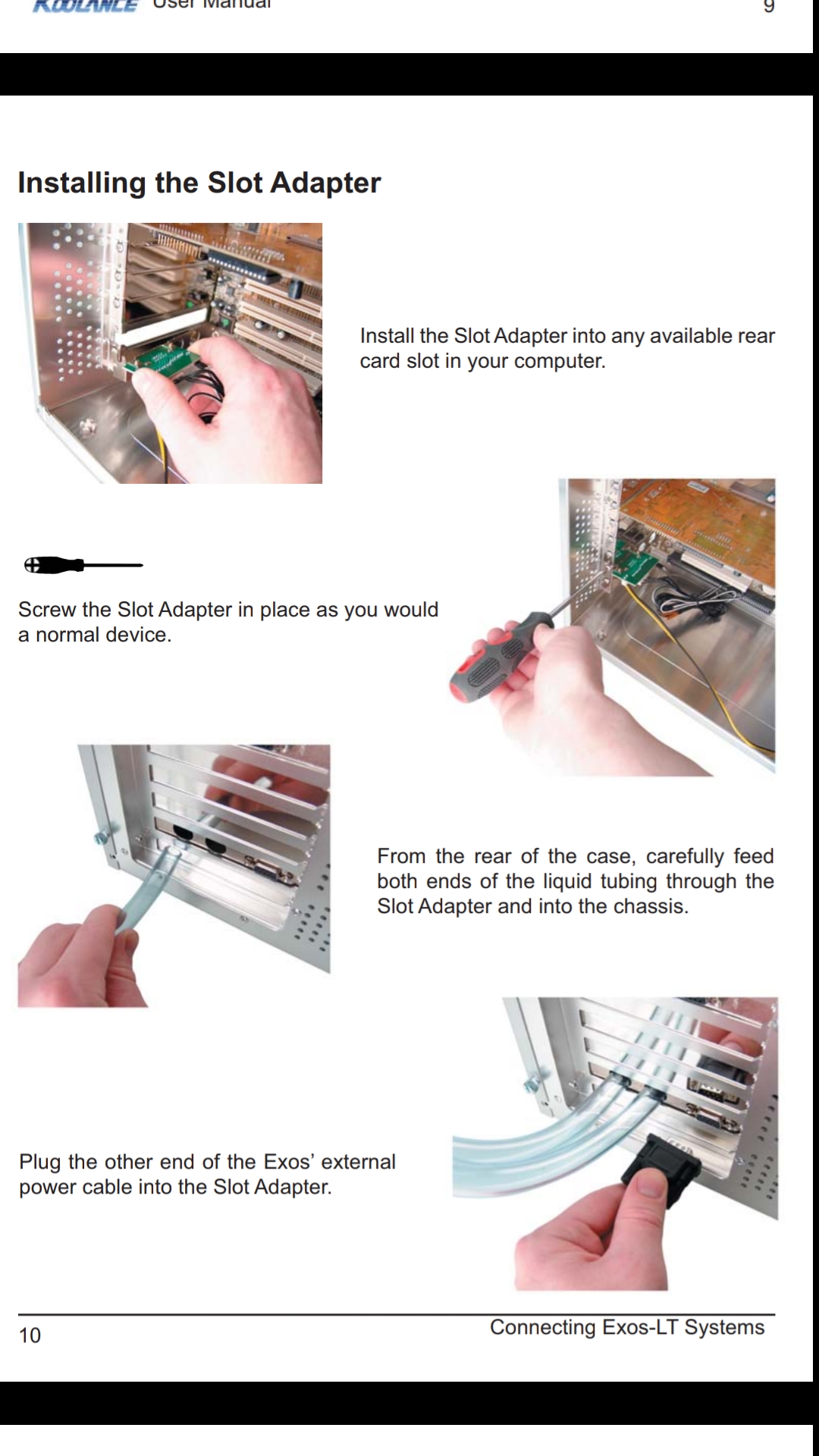 KOOLANCE User Manual 9

Installing the Slot Adapter

Install the Slot Adapter into any available rear card slot in your computer.

Screw the Slot Adapter in place as you would a normal device.

From the rear of the case, carefully feed both ends of the liquid tubing through the Slot Adapter and into the chassis.

Plug the other end of the Exos' external power cable into the Slot Adapter.

10 Connecting Exos-LT Systems